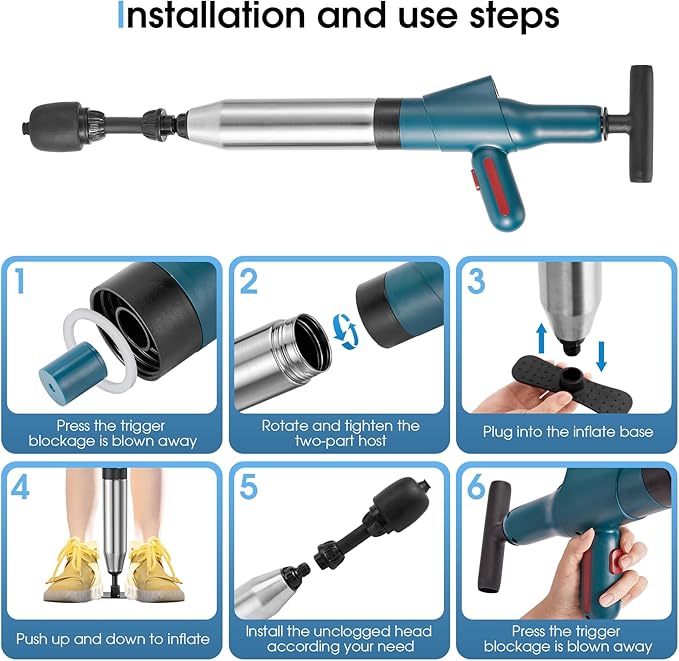 Installation and use steps

1
Press the trigger blockage is blown away

2
Rotate and tighten the two-part host

3
Plug into the inflate base

4
Push up and down to inflate

5
Install the unclogged head according your need

6
Press the trigger blockage is blown away