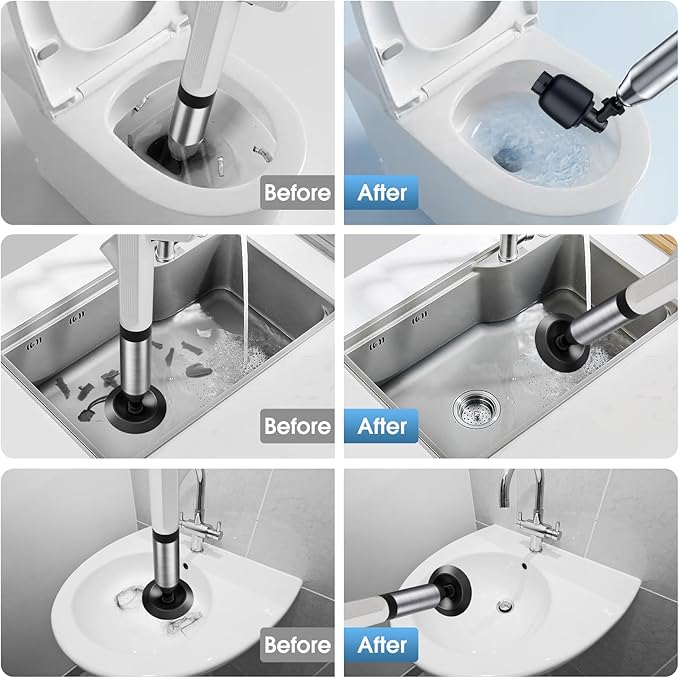 Before
After
Before
After
Before
After