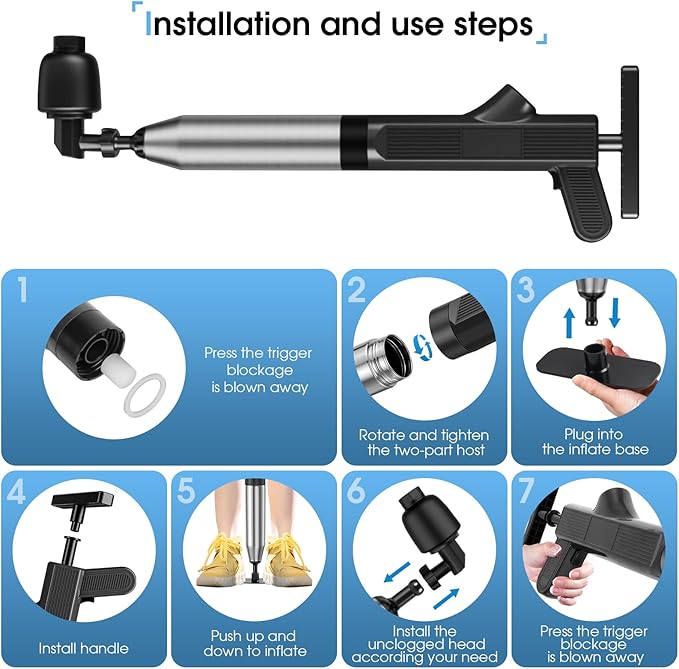 Installation and use steps

1

Press the trigger blockage is blown away

2

Rotate and tighten the two-part host

3

Plug into the inflate base

4

Install handle

5

Push up and down to inflate

6

Install the unclogged head according your need

7

Press the trigger blockage is blown away