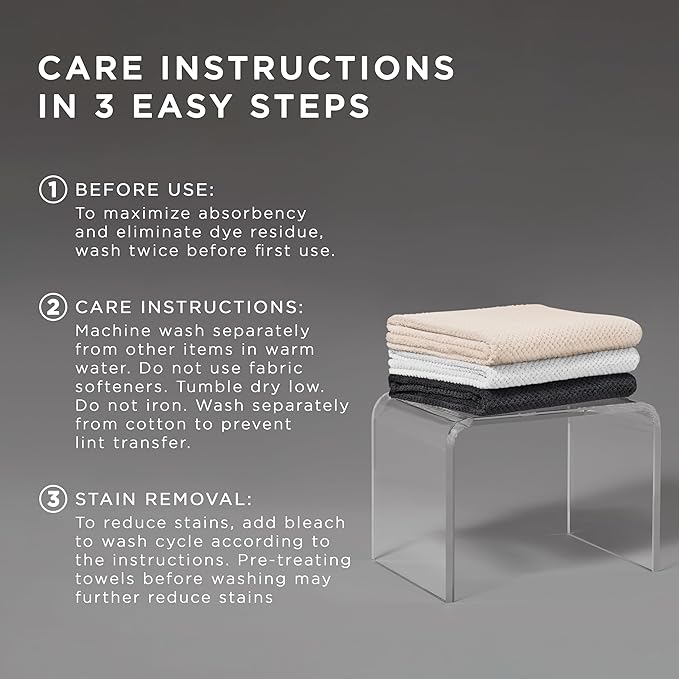 CARE INSTRUCTIONS IN 3 EASY STEPS

1 BEFORE USE:
To maximize absorbency and eliminate dye residue, wash twice before first use.

2 CARE INSTRUCTIONS:
Machine wash separately from other items in warm water. Do not use fabric softeners. Tumble dry low. Do not iron. Wash separately from cotton to prevent lint transfer.

3 STAIN REMOVAL:
To reduce stains, add bleach to wash cycle according to the instructions. Pre-treating towels before washing may further reduce stains