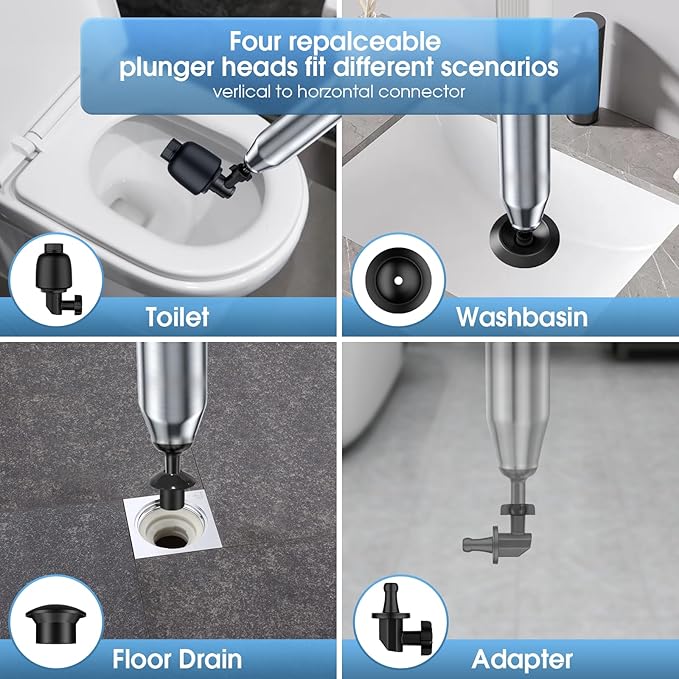 Four repalceable plunger heads fit different scenarios
verlical to horzontal connector

Toilet

Washbasin

Floor Drain

Adapter